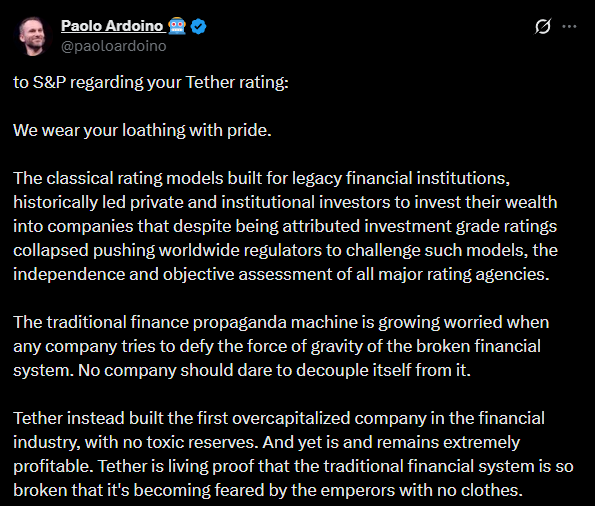 Paolo Ardoino 🤖
@paoloardoino

to S&P regarding your Tether rating:

We wear your loathing with pride.

The classical rating models built for legacy financial institutions, historically led private and institutional investors to invest their wealth into companies that despite being attributed investment grade ratings collapsed pushing worldwide regulators to challenge such models, the independence and objective assessment of all major rating agencies.

The traditional finance propaganda machine is growing worried when any company tries to defy the force of gravity of the broken financial system. No company should dare to decouple itself from it.

Tether instead built the first overcapitalized company in the financial industry, with no toxic reserves. And yet is and remains extremely profitable. Tether is living proof that the traditional financial system is so broken that it's becoming feared by the emperors with no clothes.